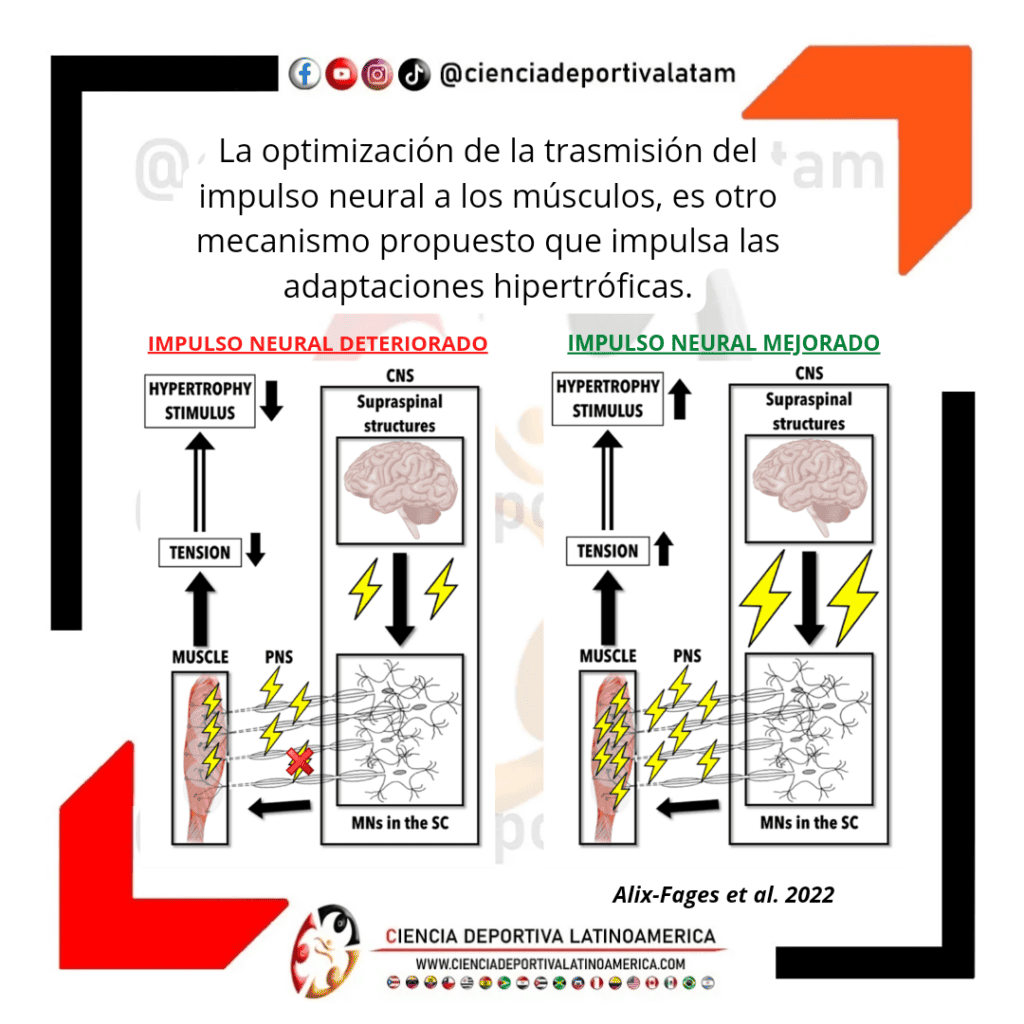 @cienciadeportivalatam

La optimización de la trasmisión del impulso neural a los músculos, es otro mecanismo propuesto que impulsa las adaptaciones hipertróficas.

IMPULSO NEURAL DETERIORADO

HYPERTROPHY STIMULUS

TENSION

MUSCLE

PNS

CNS

Supraspinal structures

MNs in the SC

IMPULSO NEURAL MEJORADO

HYPERTROPHY STIMULUS

TENSION

MUSCLE

PNS

CNS

Supraspinal structures

MNs in the SC

Alix-Fages et al. 2022

CIENCIA DEPORTIVA LATINOAMERICA

WWW.CIENCIADEPORTIVALATINOAMERICA.COM